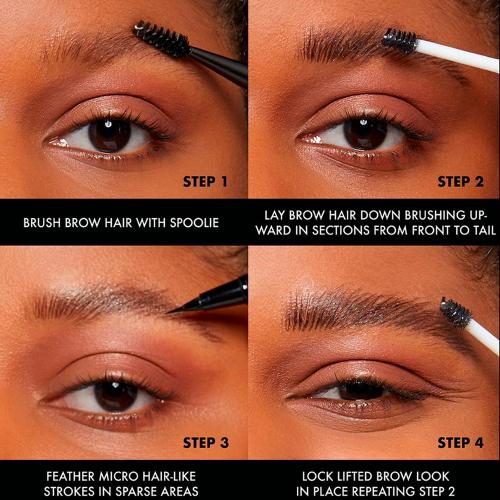 STEP 1

BRUSH BROW HAIR WITH SPOOLIE

STEP 2

LAY BROW HAIR DOWN BRUSHING UPWARD IN SECTIONS FROM FRONT TO TAIL

STEP 3

FEATHER MICRO HAIR-LIKE STROKES IN SPARSE AREAS

STEP 4

LOCK LIFTED BROW LOOK IN PLACE REPEATING STEP 2